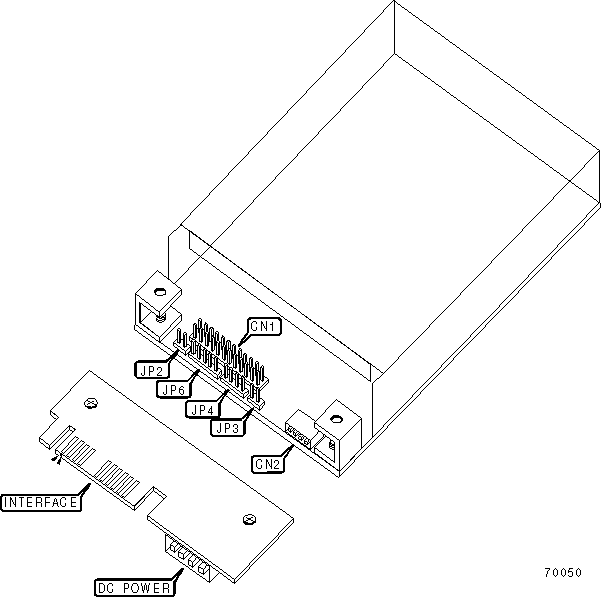 CN1
JP2
JP6
JP4
JP3
CN2
INTERFACE
DC POWER
70050