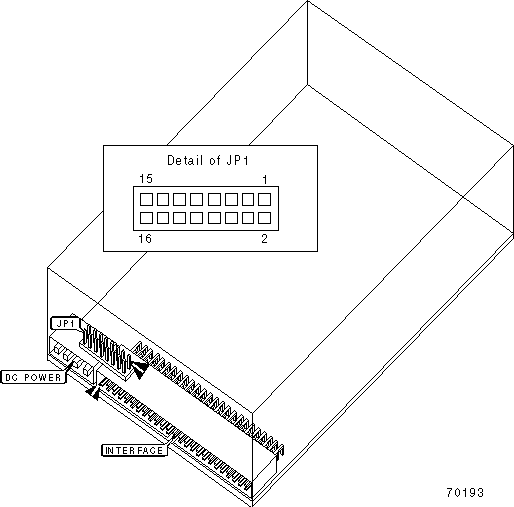 Detail of JP1

15

1

16

2

JP1

DC POWER

INTERFACE

70193