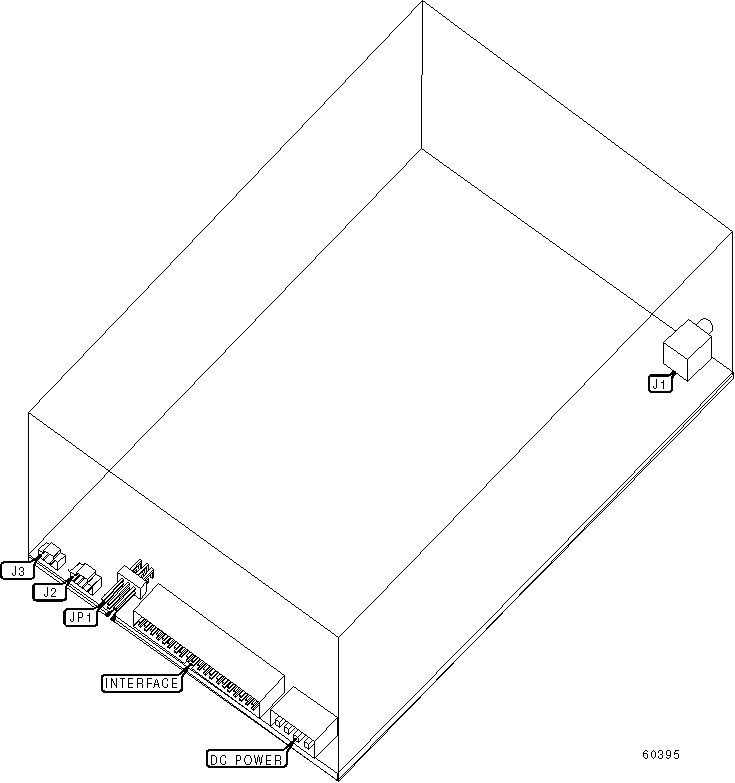 J1

J3

J2

JP1

INTERFACE

DC POWER

60395